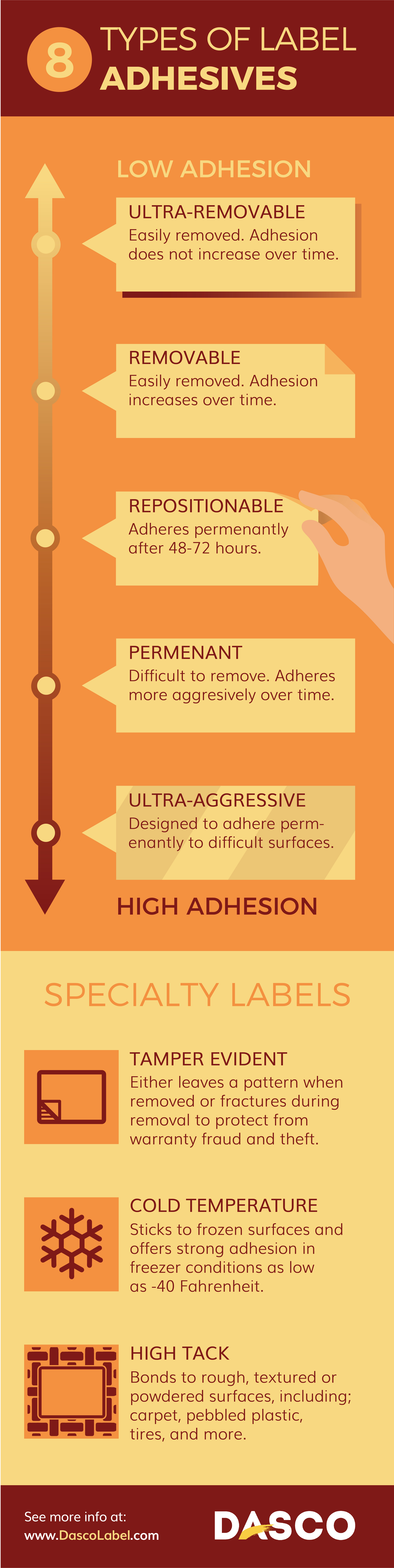 8 TYPES OF LABEL ADHESIVES

LOW ADHESION

ULTRA-REMOVABLE
Easily removed. Adhesion does not increase over time.

REMOVABLE
Easily removed. Adhesion increases over time.

REPOSITIONABLE
Adheres permenantly after 48-72 hours.

PERMENANT
Difficult to remove. Adheres more aggresively over time.

ULTRA-AGGRESSIVE
Designed to adhere permenantly to difficult surfaces.

HIGH ADHESION

SPECIALTY LABELS

TAMPER EVIDENT
Either leaves a pattern when removed or fractures during removal to protect from warranty fraud and theft.

COLD TEMPERATURE
Sticks to frozen surfaces and offers strong adhesion in freezer conditions as low as -40 Fahrenheit.

HIGH TACK
Bonds to rough, textured or powdered surfaces, including; carpet, pebbled plastic, tires, and more.

See more info at:
www.DascoLabel.com

DASCO