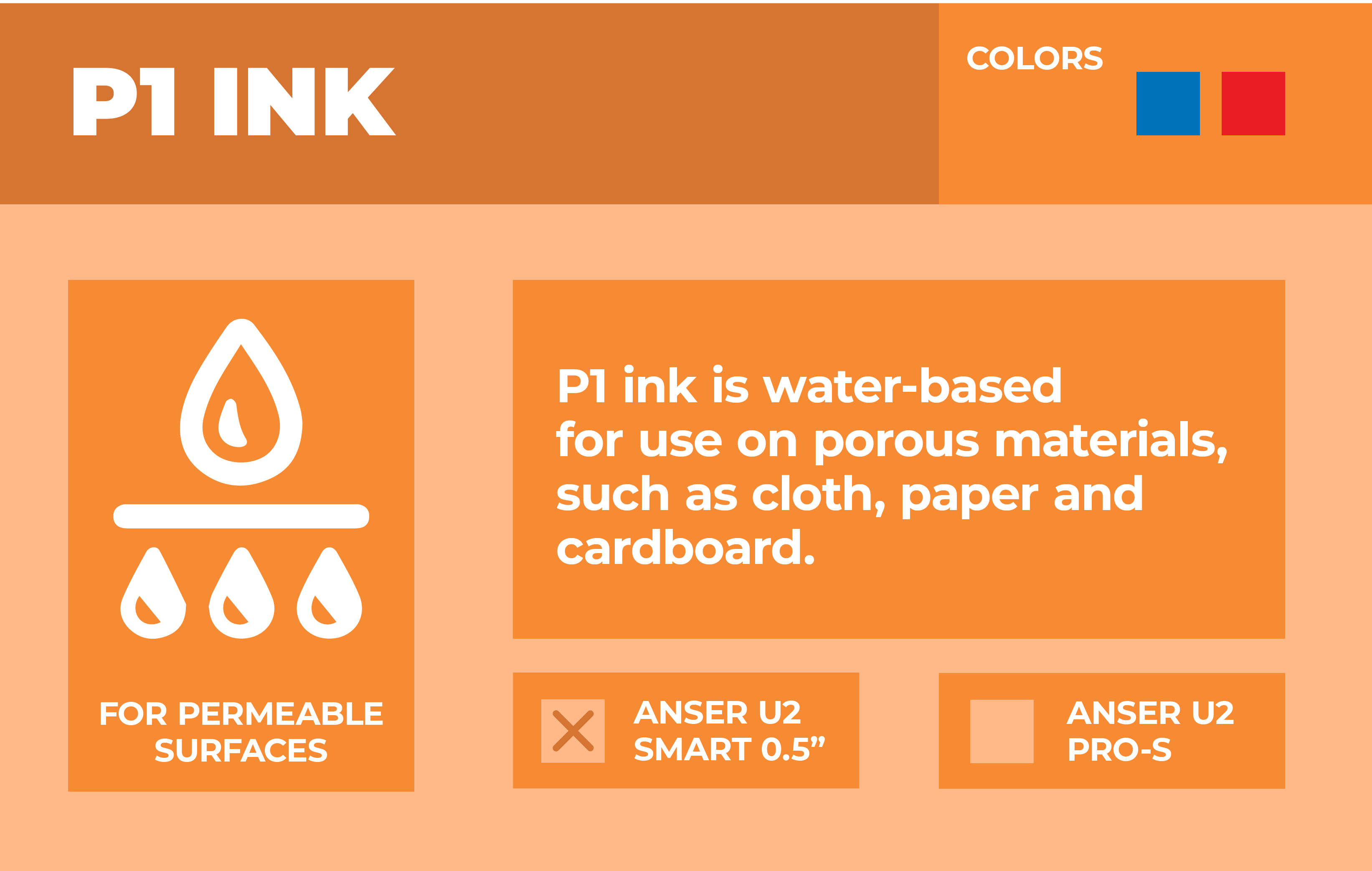 P1 INK

COLORS

FOR PERMEABLE SURFACES

P1 ink is water-based for use on porous materials, such as cloth, paper and cardboard.

ANSER U2 SMART 0.5”

ANSER U2 PRO-S