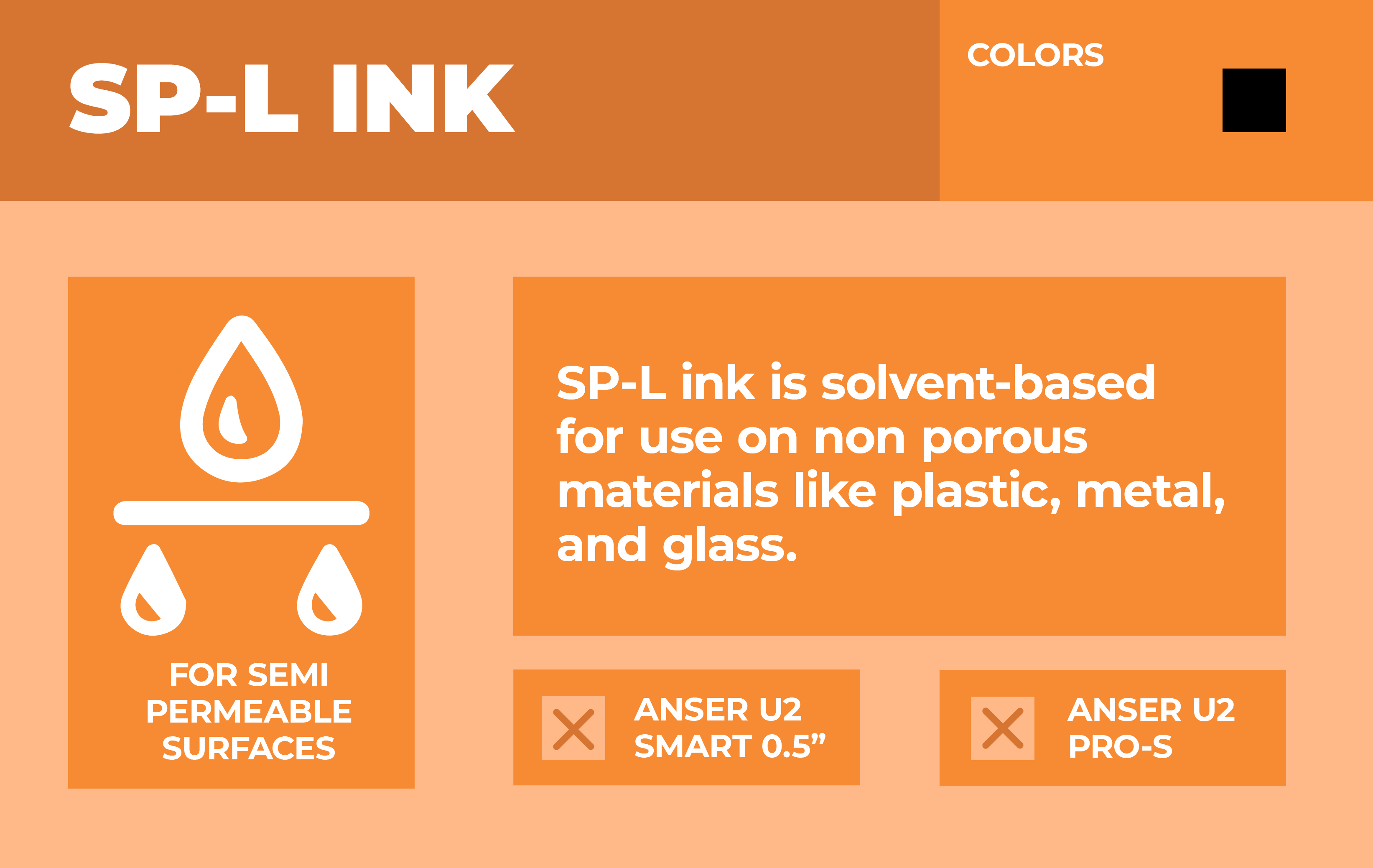 SP-L INK

COLORS

FOR SEMI PERMEABLE SURFACES

SP-L ink is solvent-based for use on non porous materials like plastic, metal, and glass.

ANSER U2 SMART 0.5”

ANSER U2 PRO-S