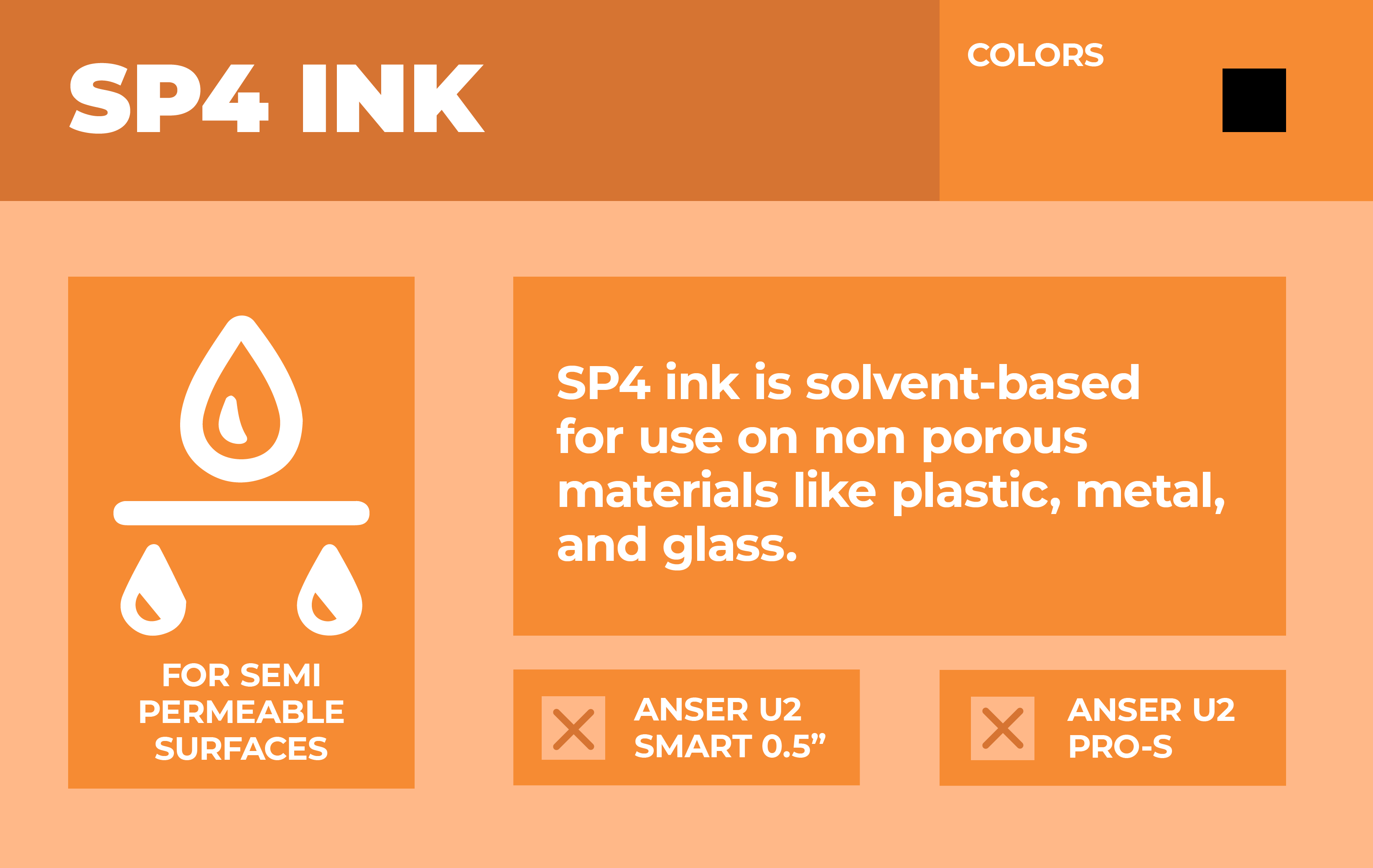 SP4 INK

COLORS

FOR SEMI PERMEABLE SURFACES

SP4 ink is solvent-based for use on non porous materials like plastic, metal, and glass.

ANSER U2 SMART 0.5”

ANSER U2 PRO-S